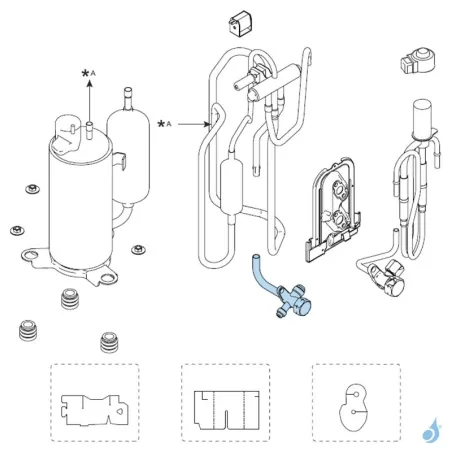 *A

*A