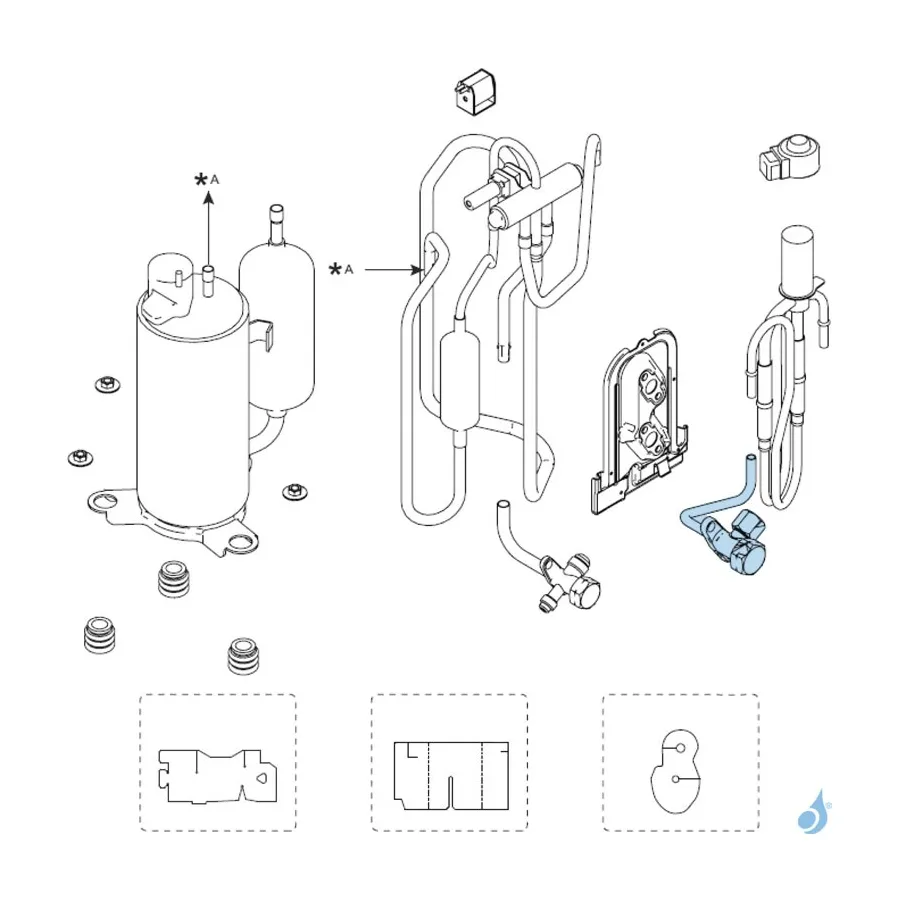 *A

*A