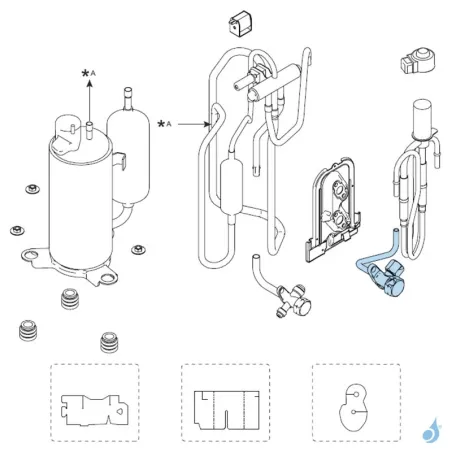 *A

*A