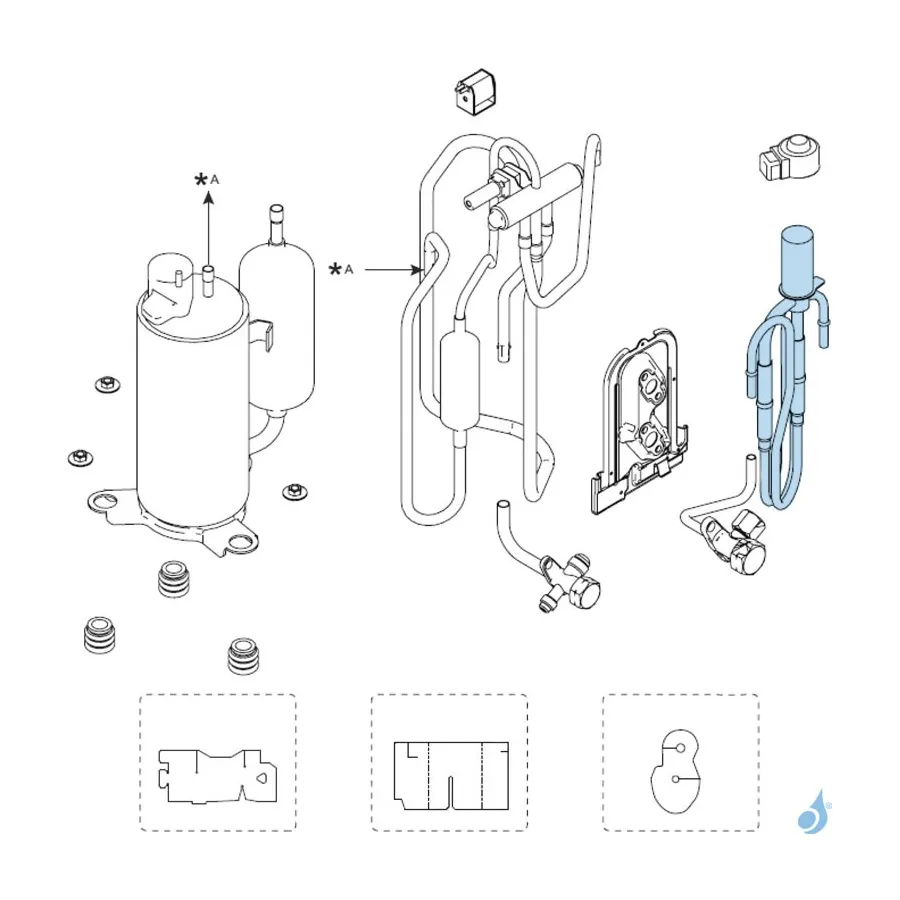 *A

*A