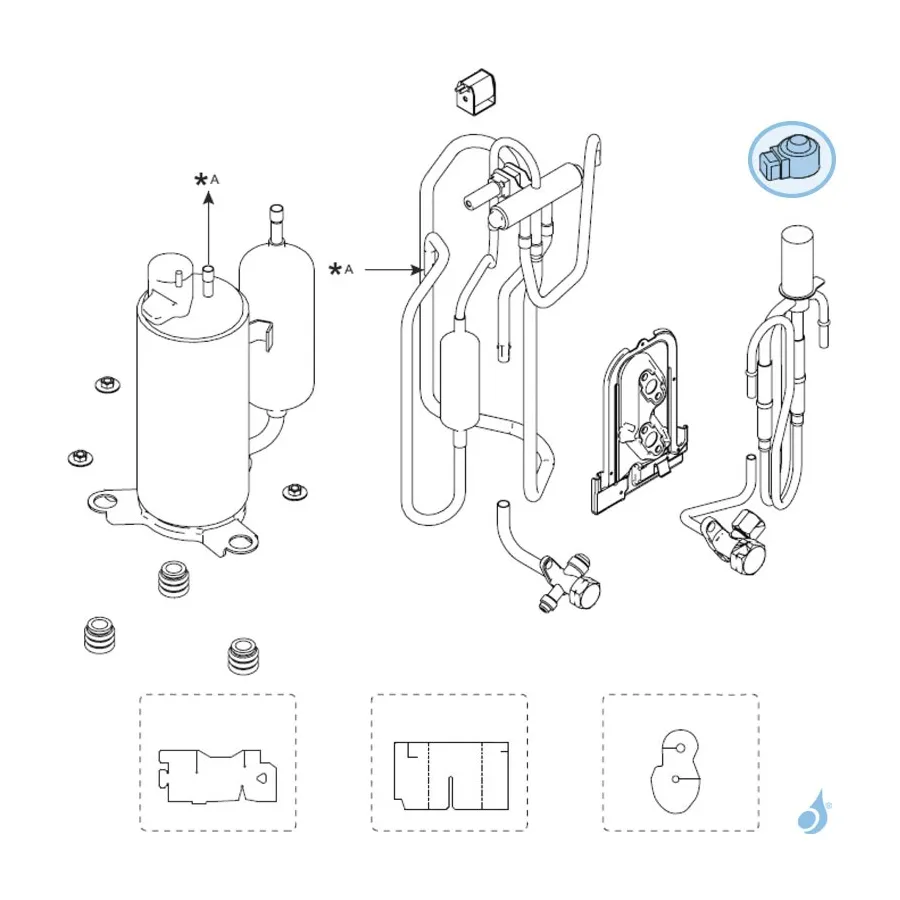 *A
*A