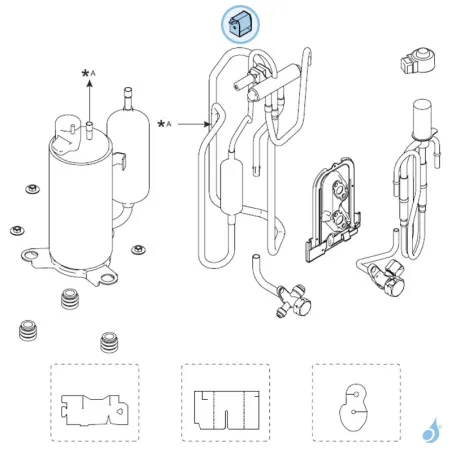 *A

*A