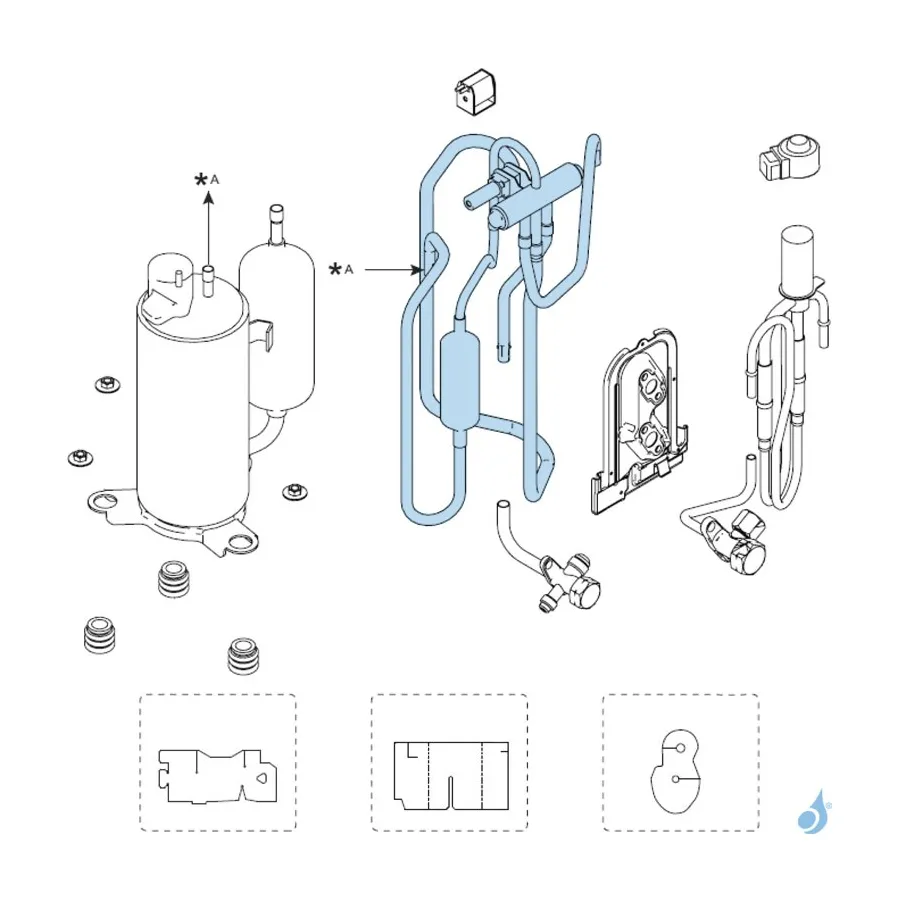 *A

*A