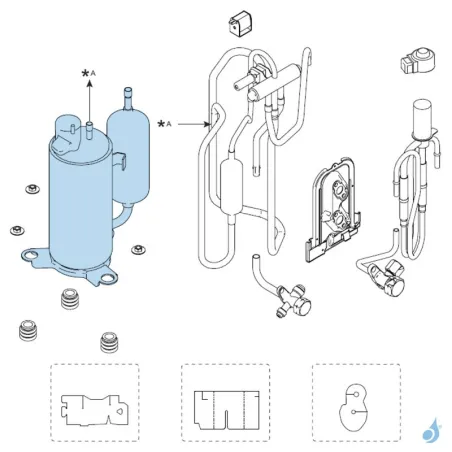 *A

*A