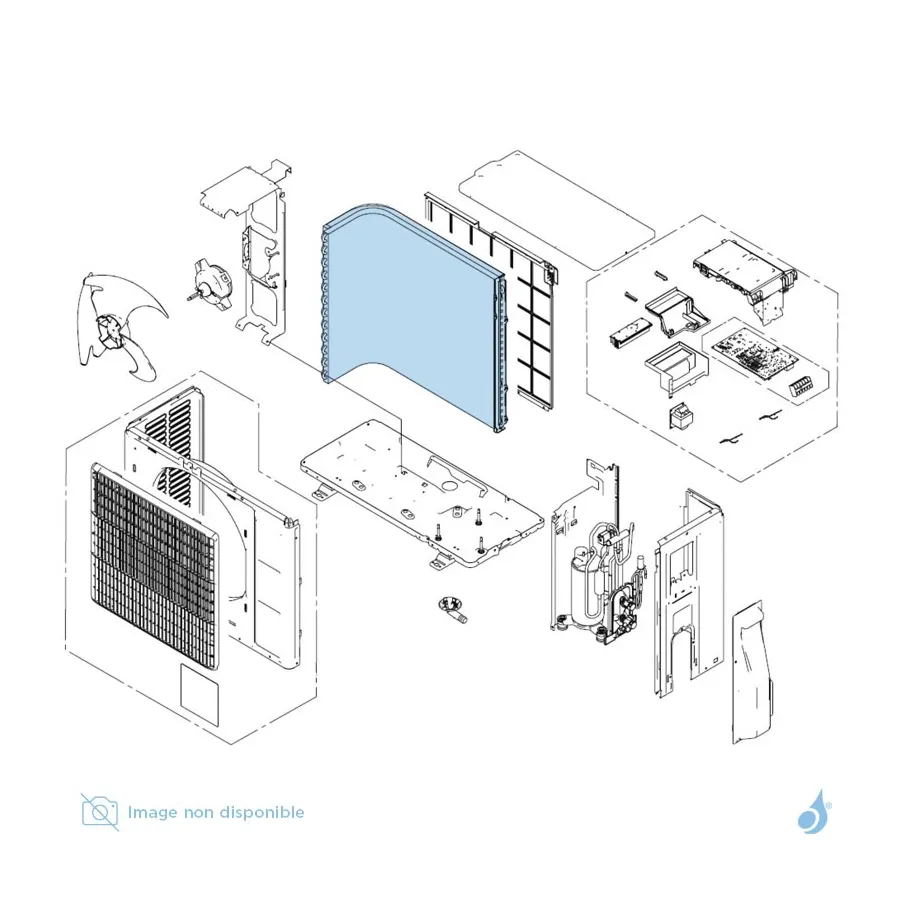 Image non disponible