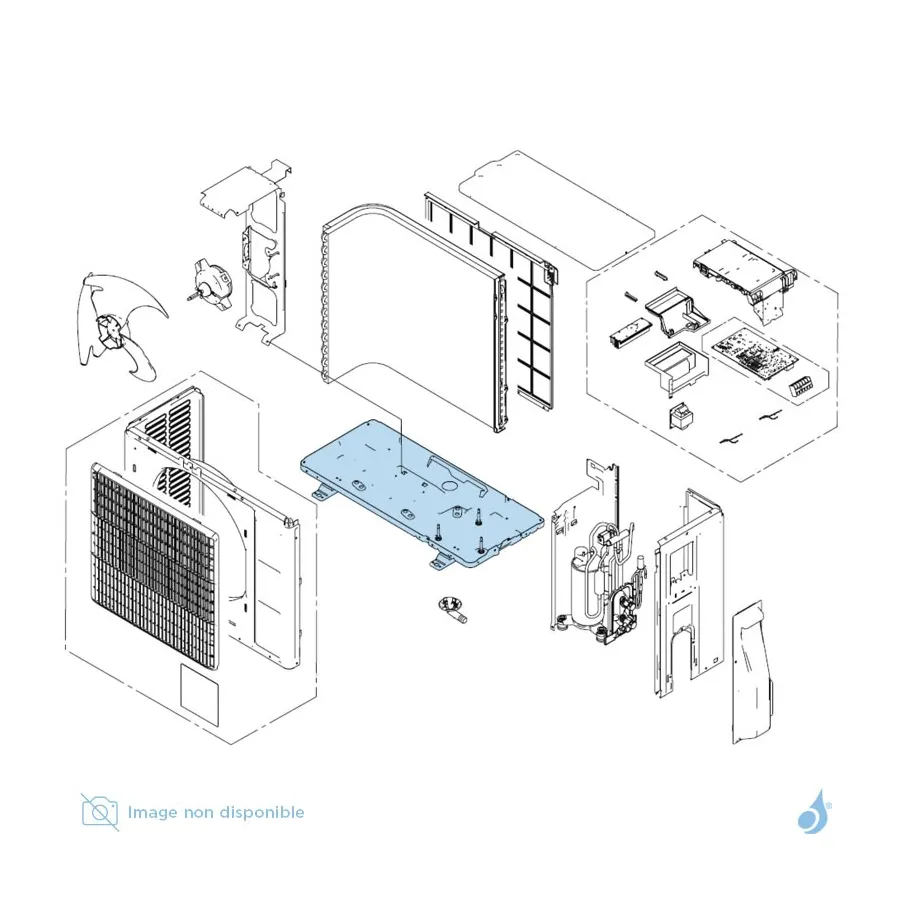 Image non disponible