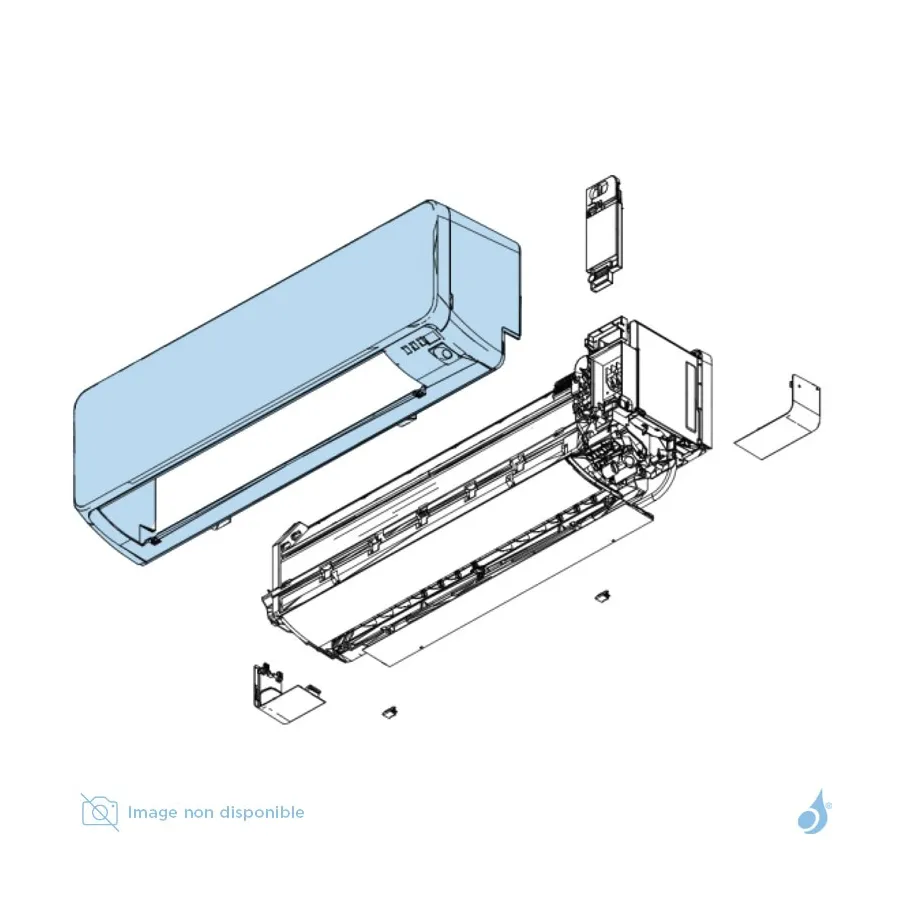 Image non disponible