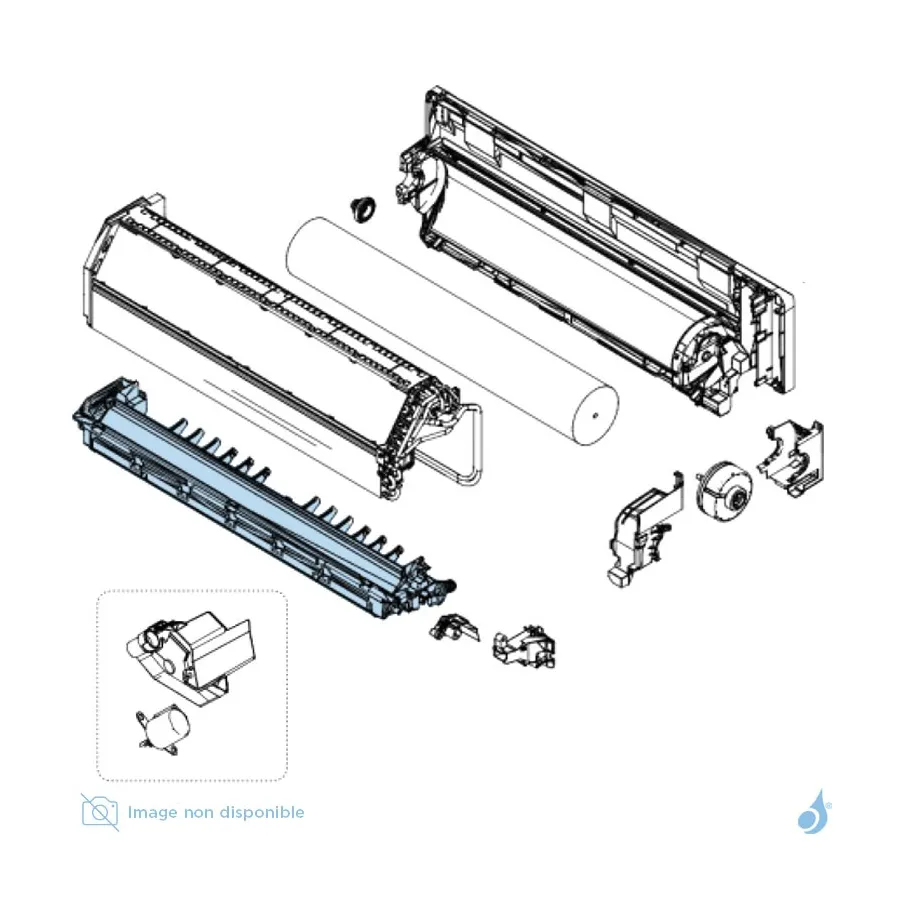 Image non disponible