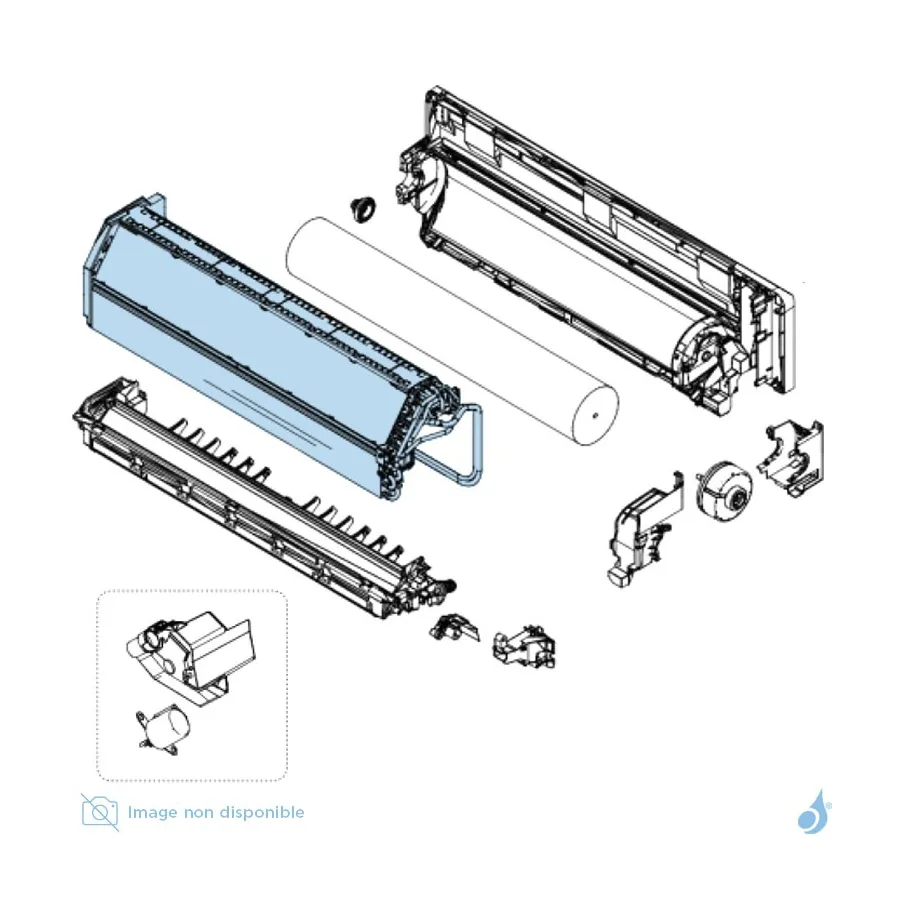 Image non disponible