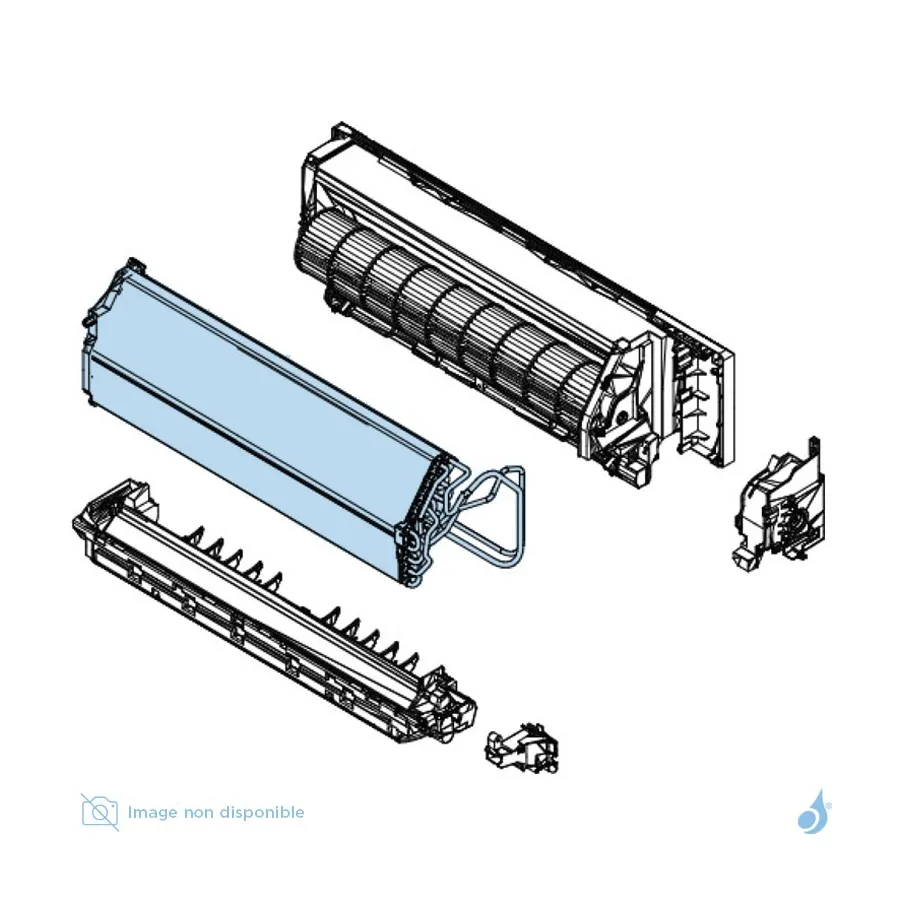 Image non disponible