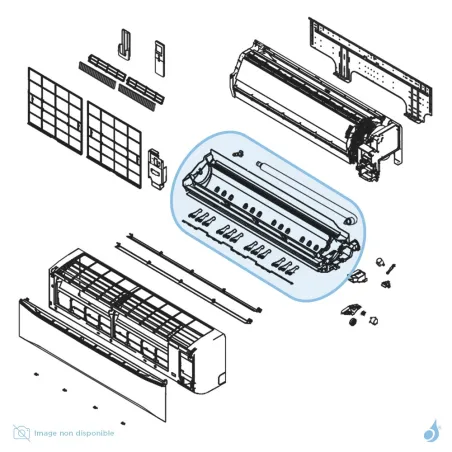 Image non disponible