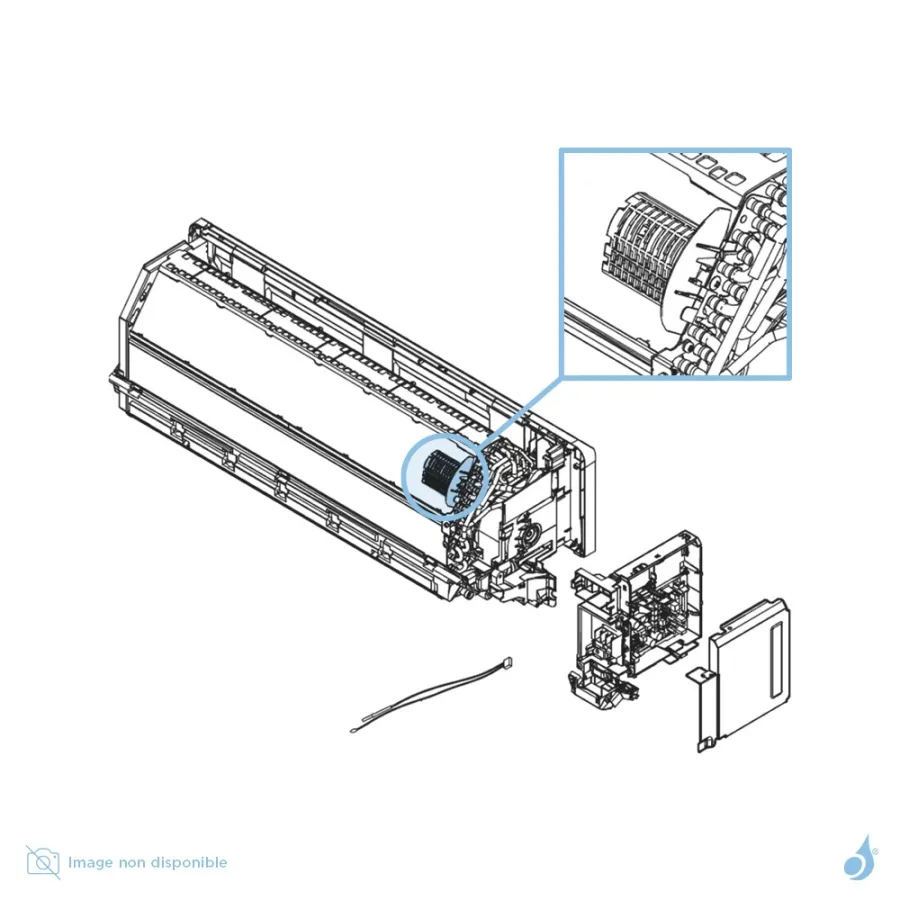 Image non disponible