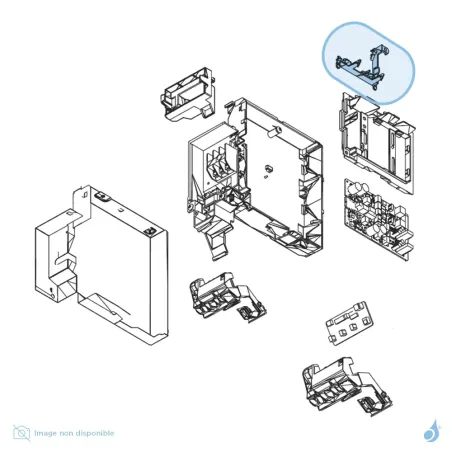 Image non disponible