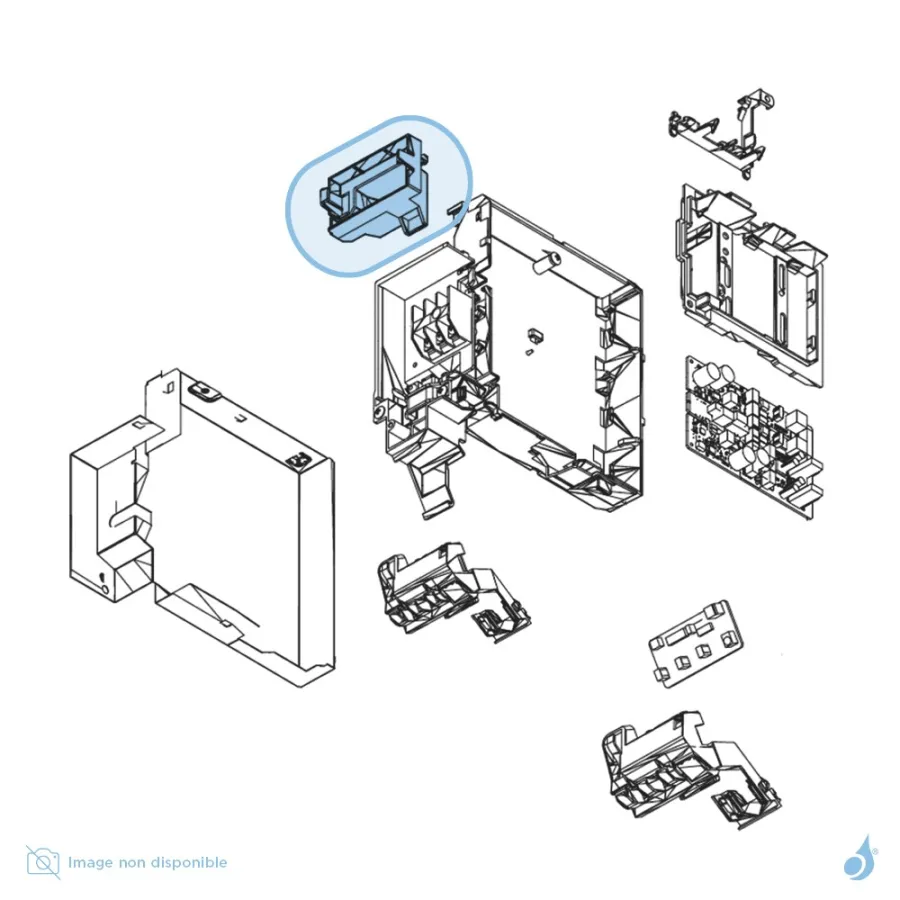 Image non disponible