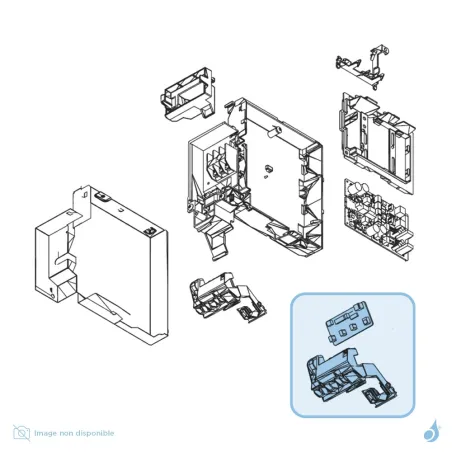 Image non disponible