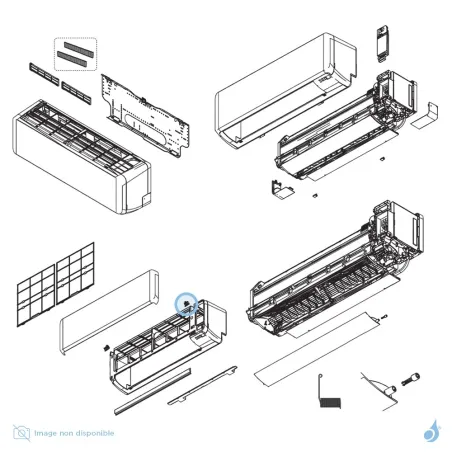 Image non disponible