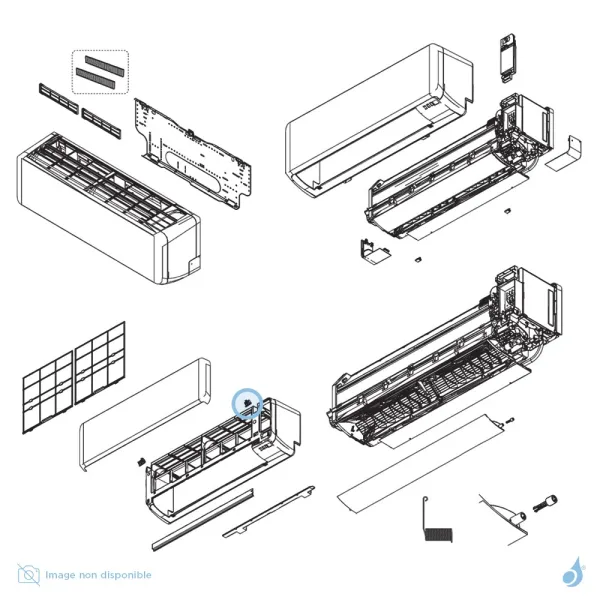 Image non disponible