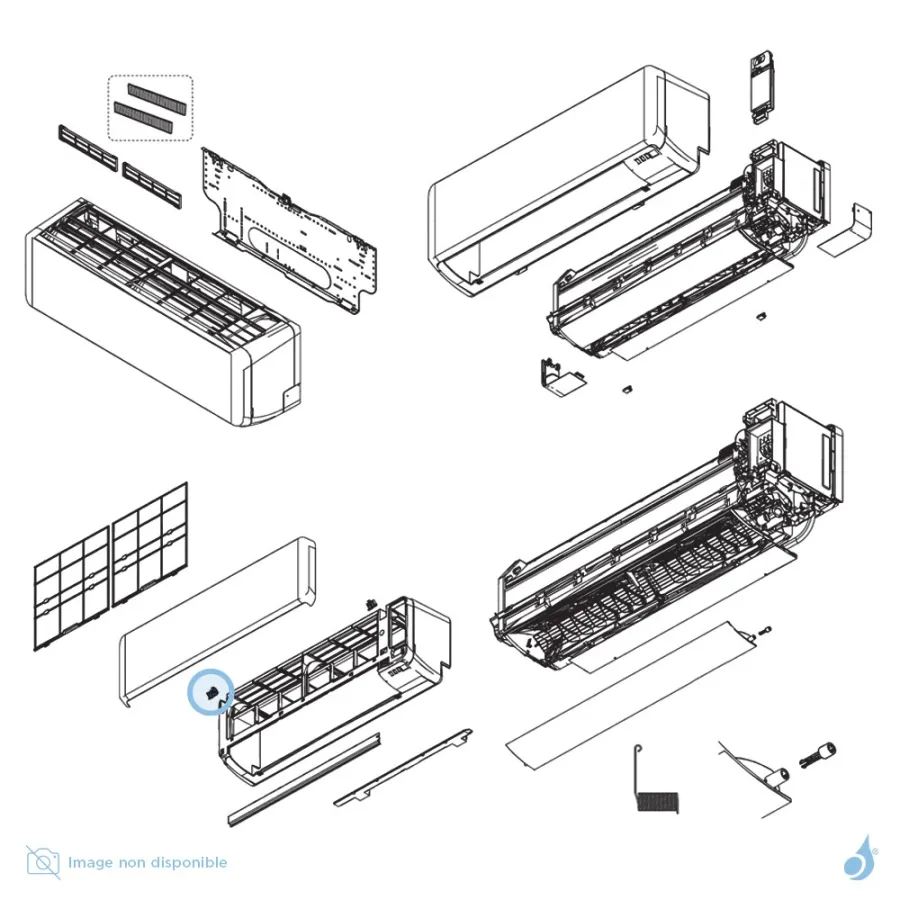 Image non disponible