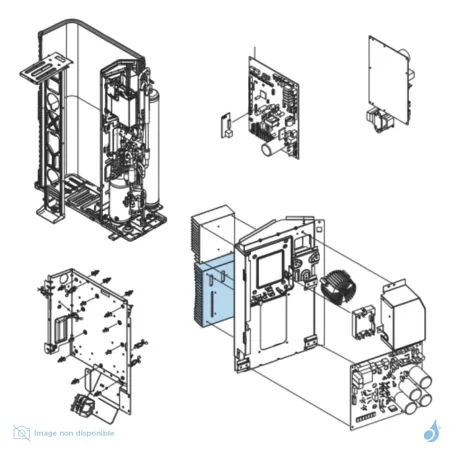 Image non disponible