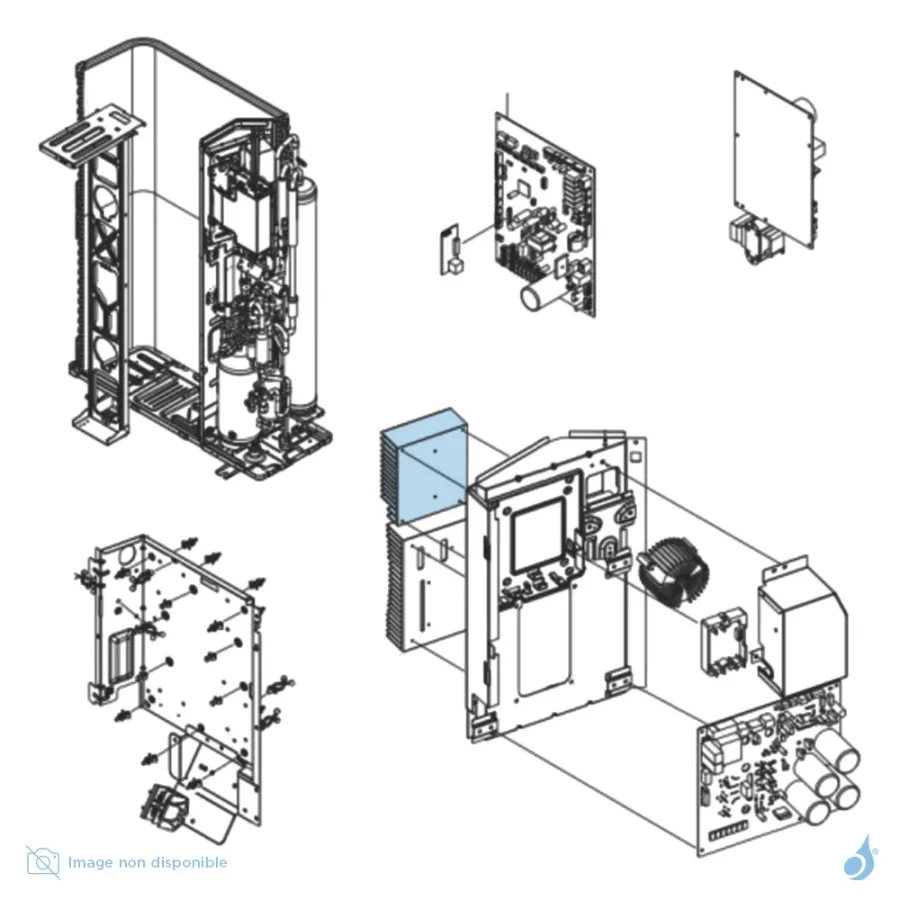 Image non disponible