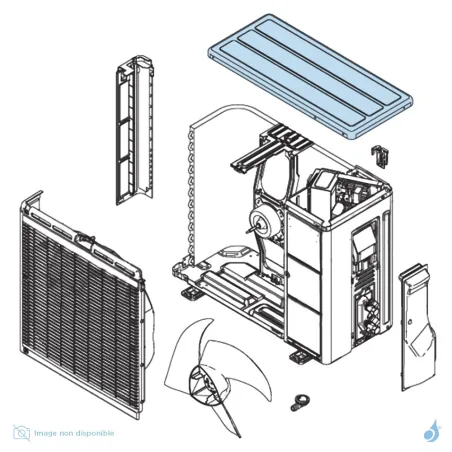 Image non disponible