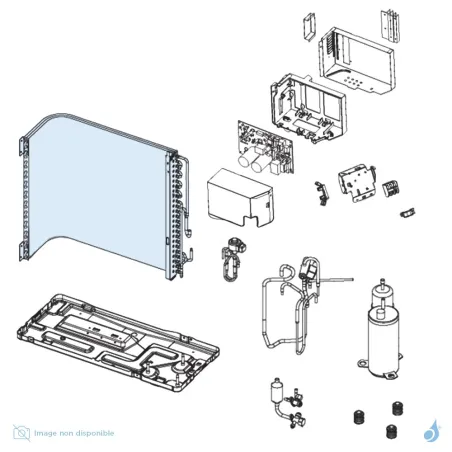 Image non disponible