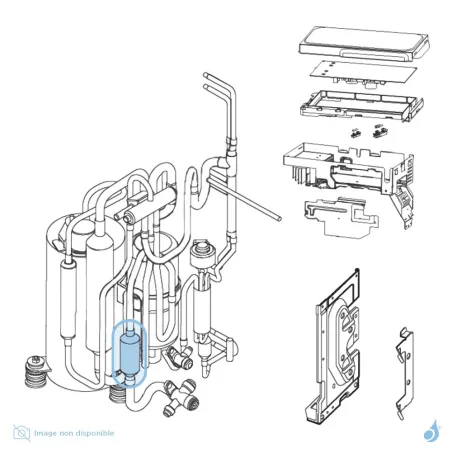 Image non disponible