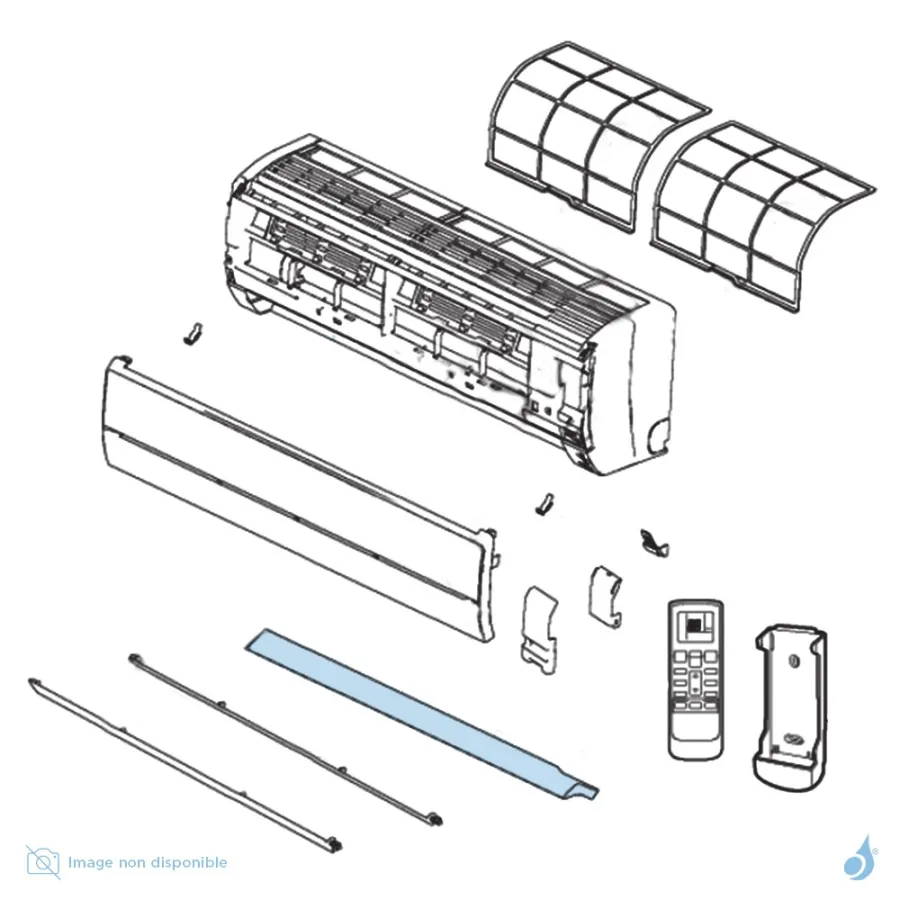 Image non disponible