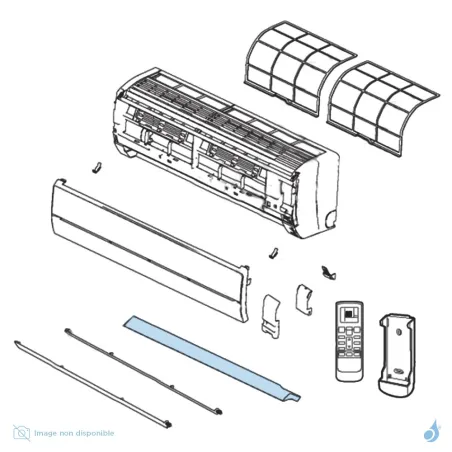 Image non disponible