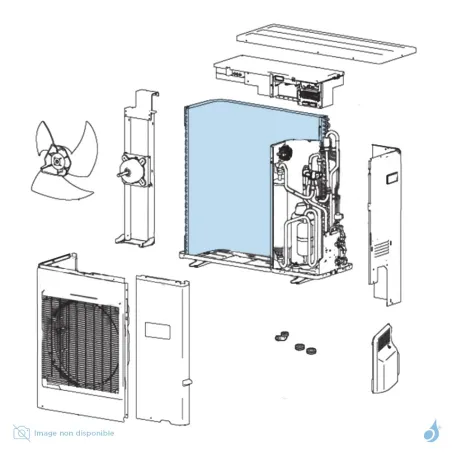 Image non disponible