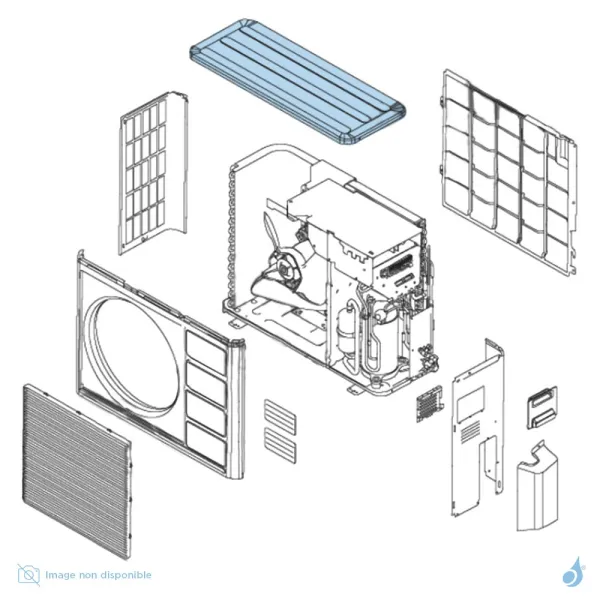 Image non disponible