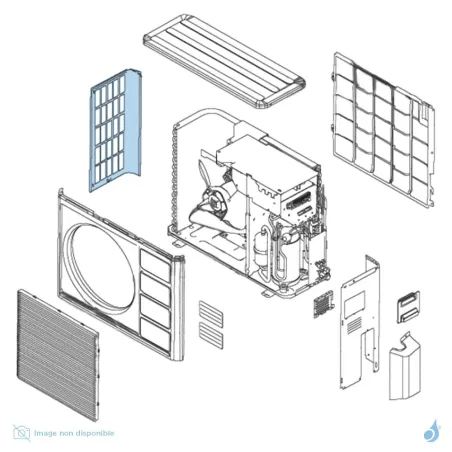 Image non disponible