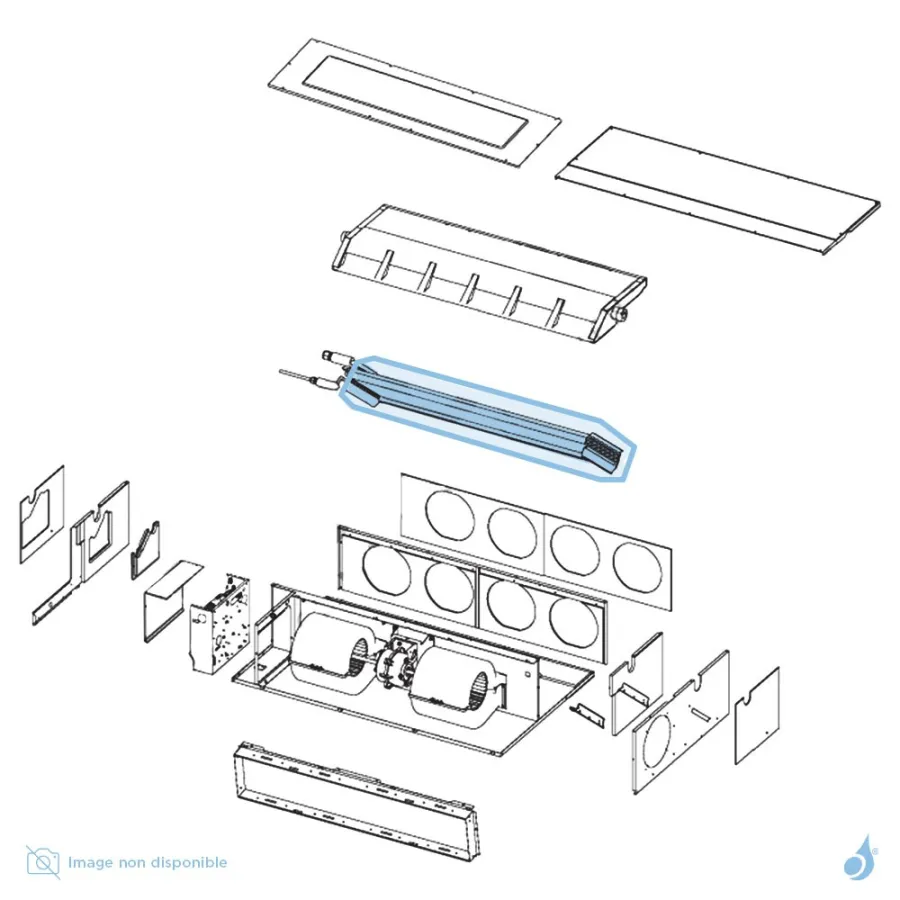 Image non disponible