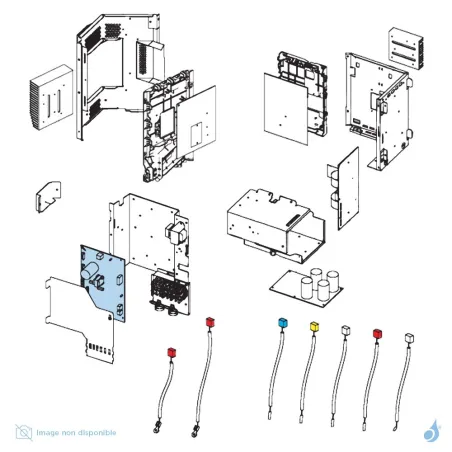 Image non disponible