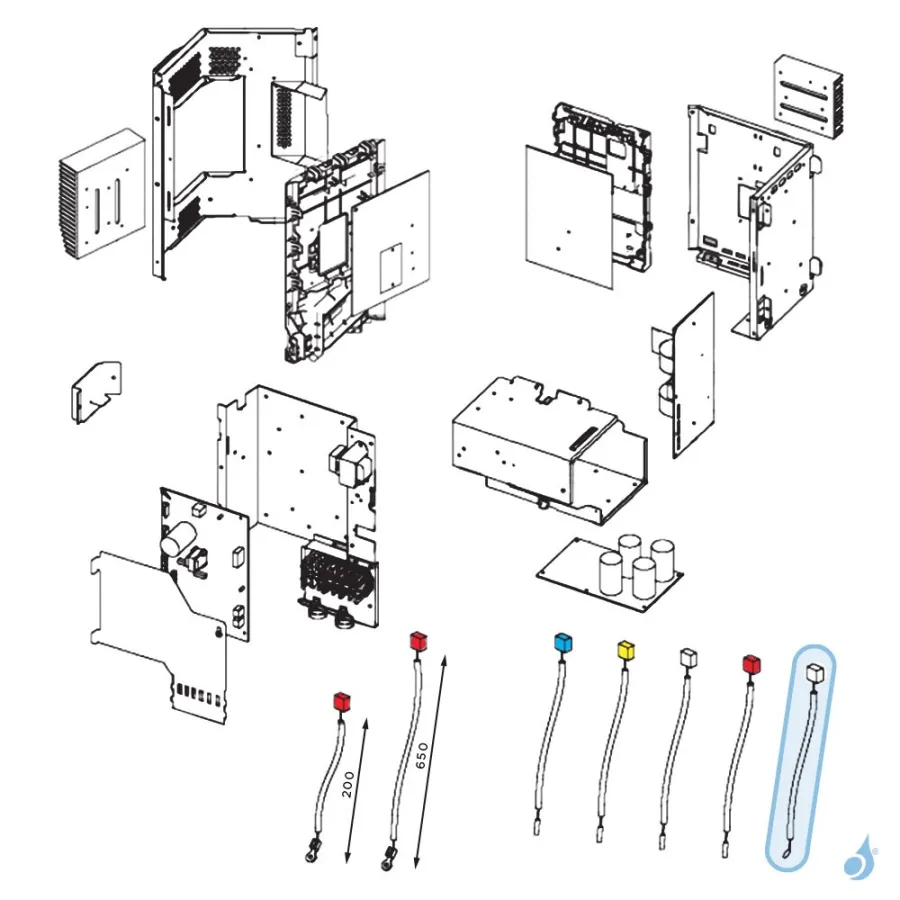 200
650