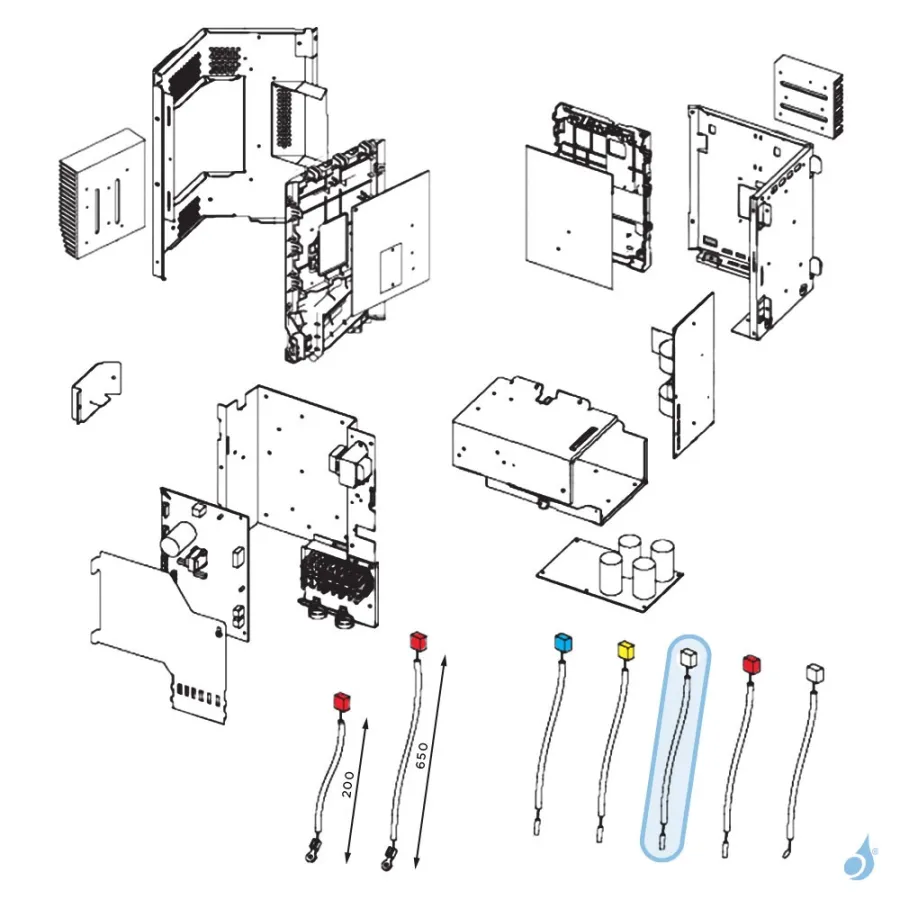 200

650