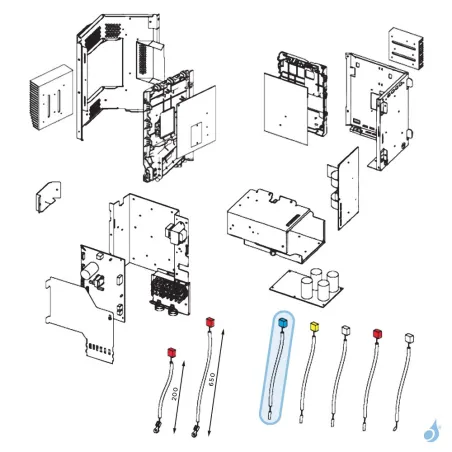 200
650