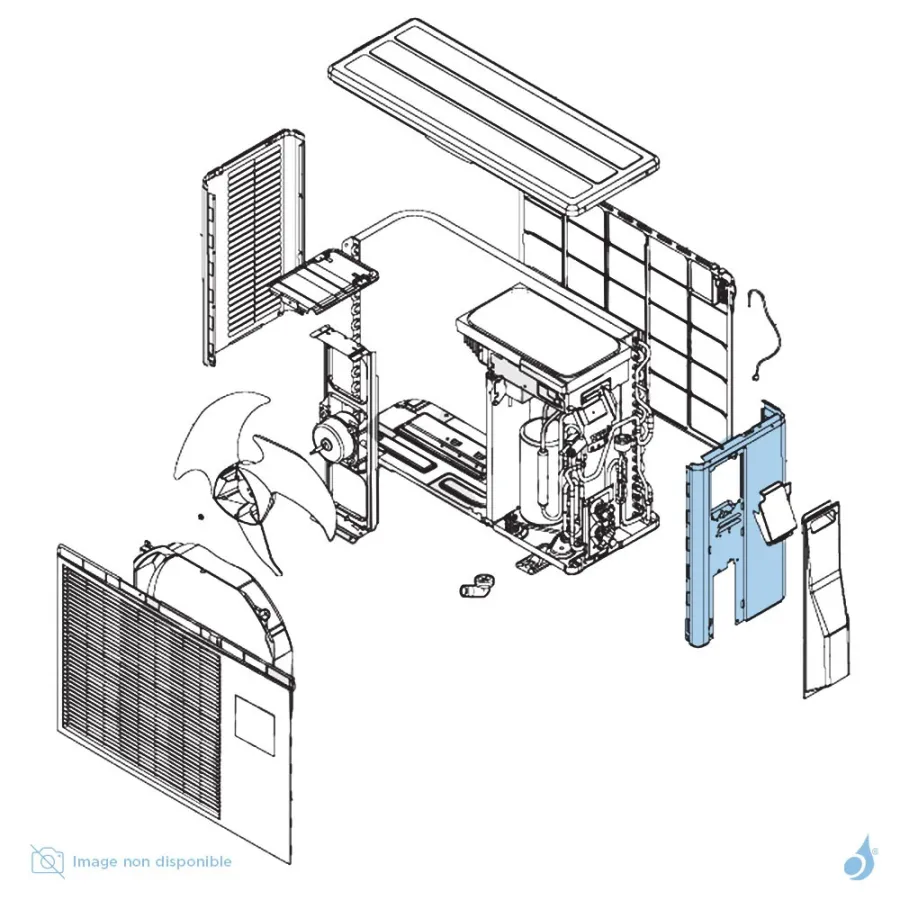 Image non disponible