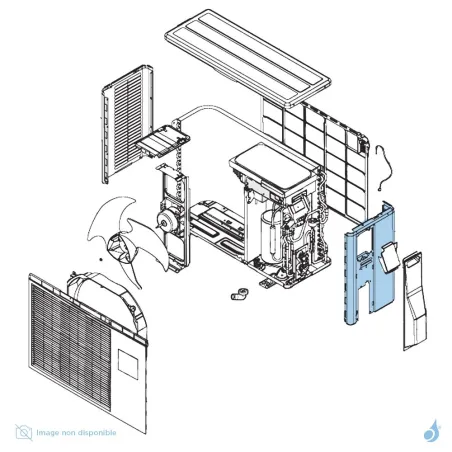 Image non disponible