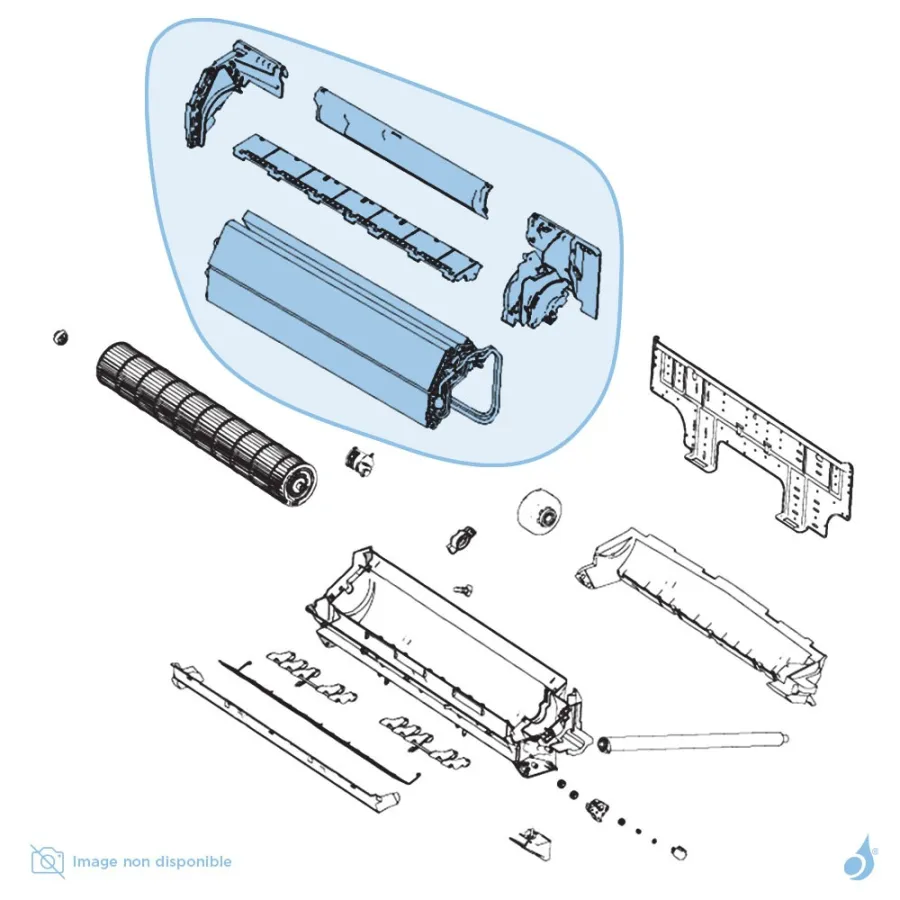 Image non disponible