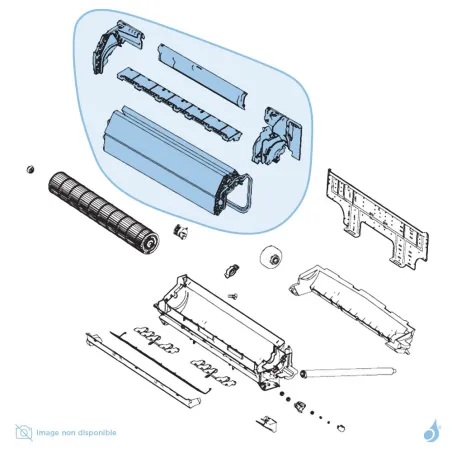 Image non disponible