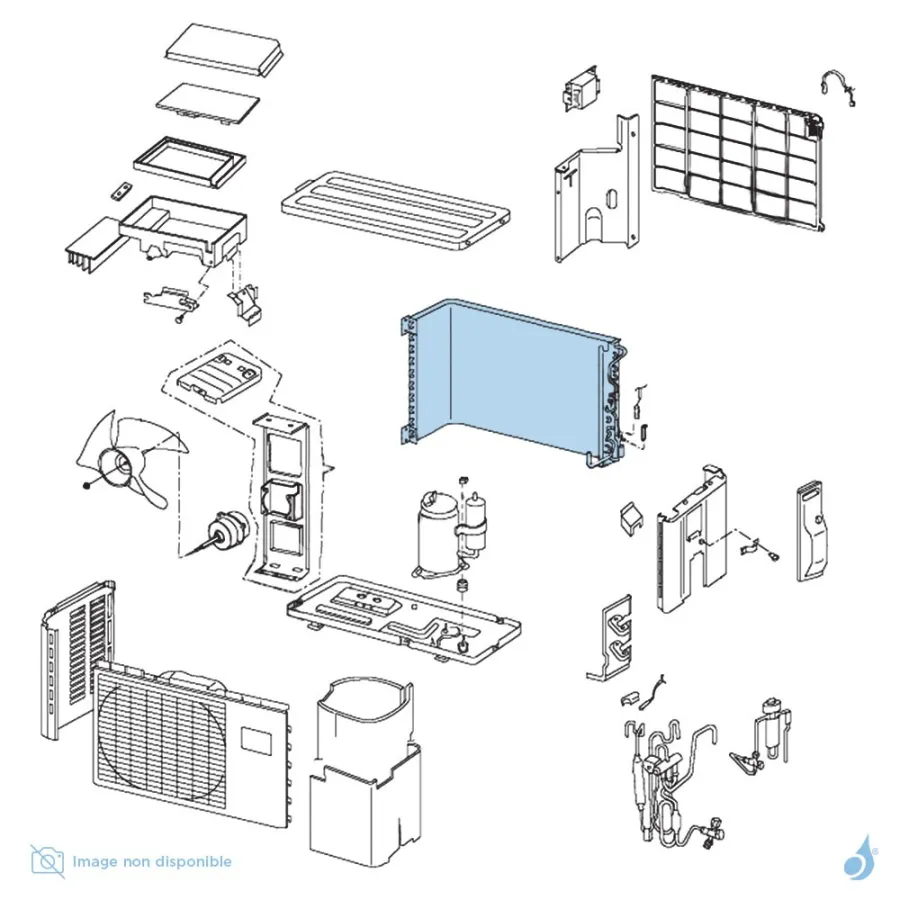 Image non disponible