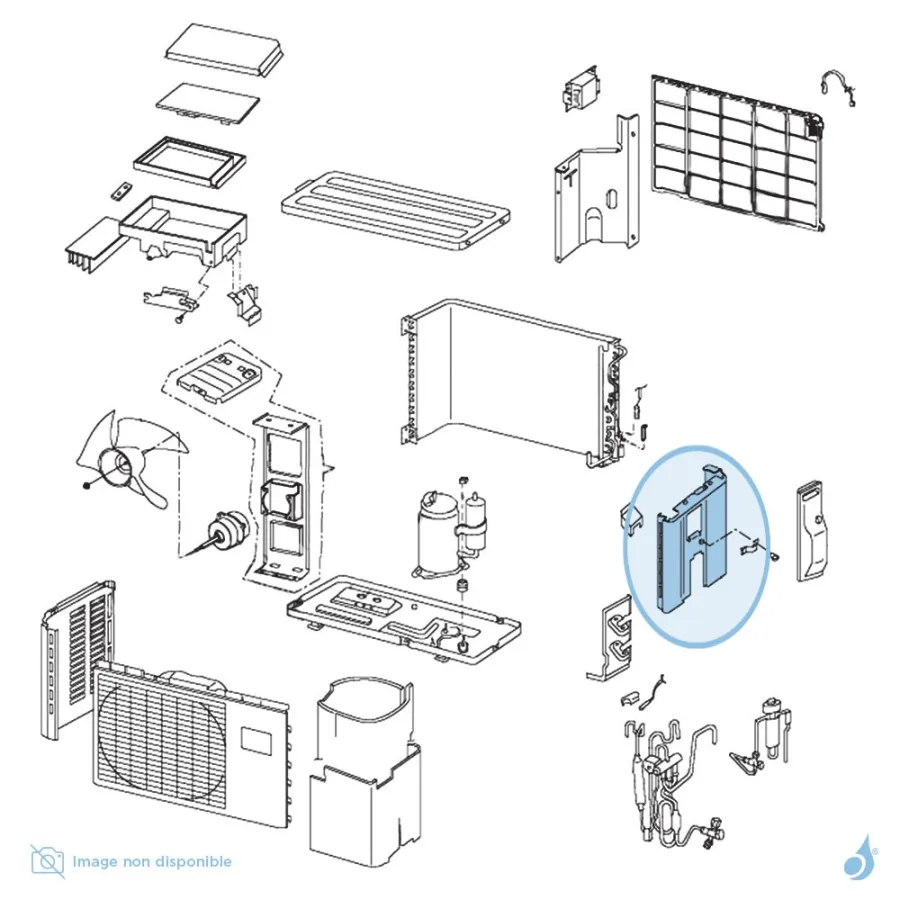 Image non disponible