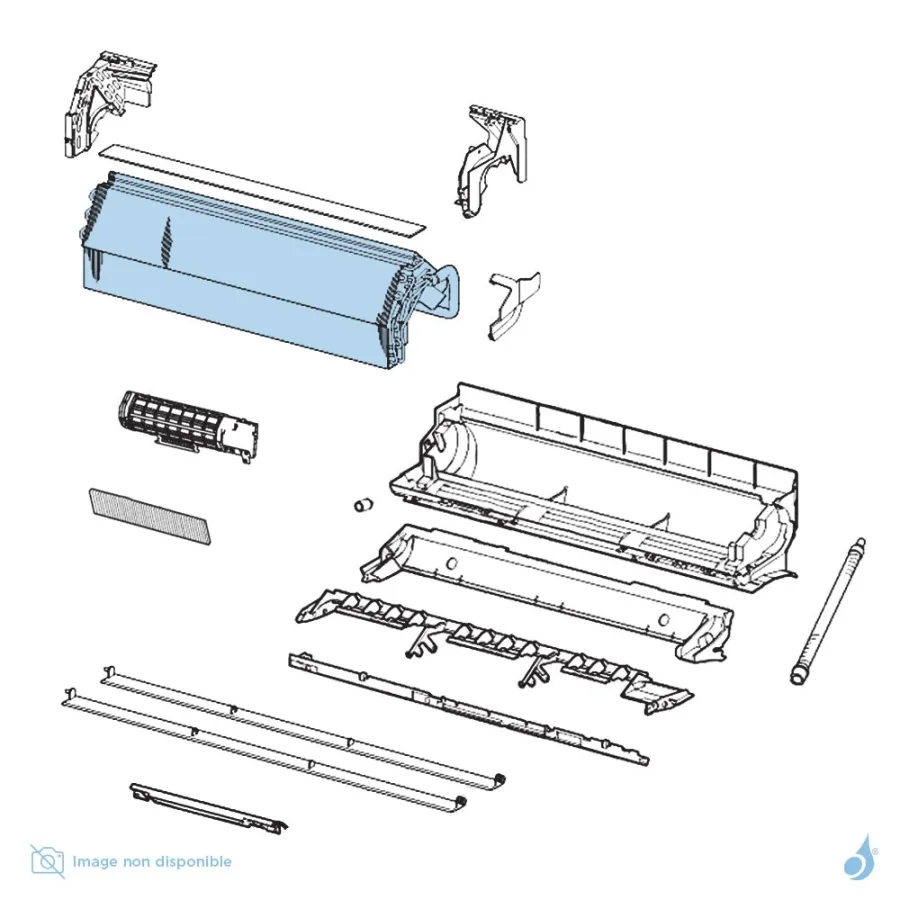 Image non disponible