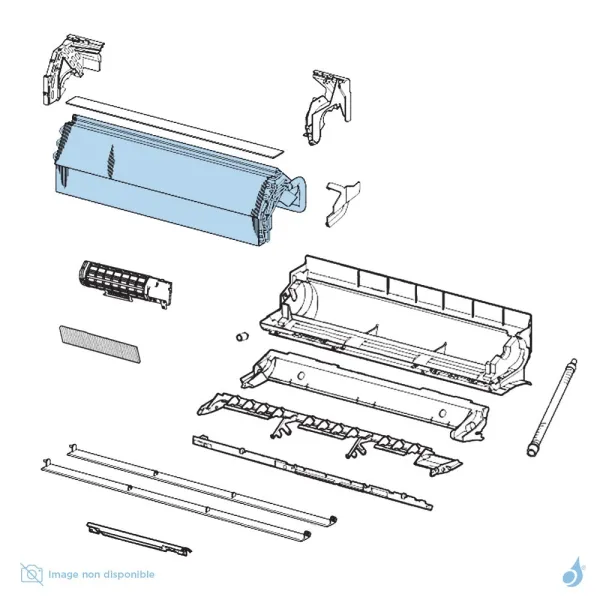 Image non disponible