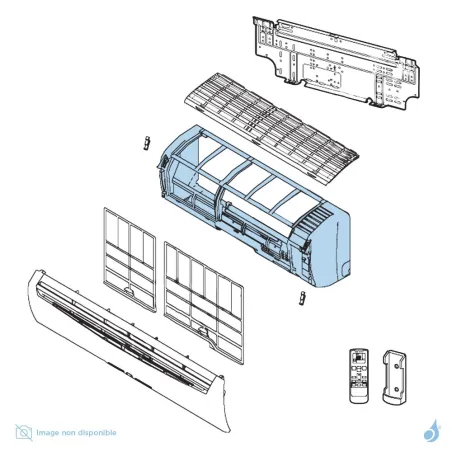 Image non disponible