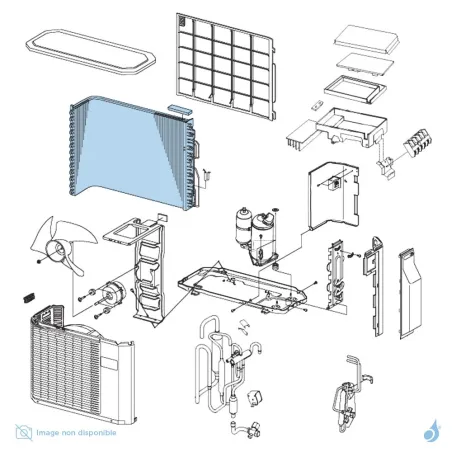 Image non disponible