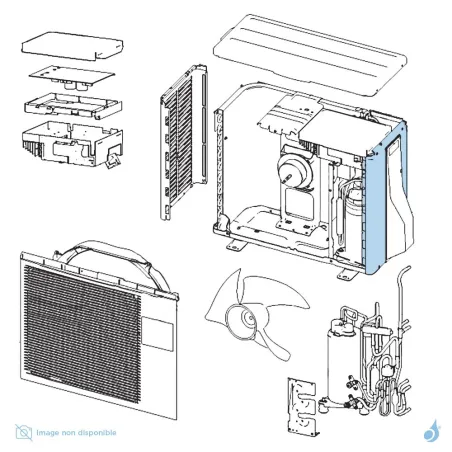 Image non disponible