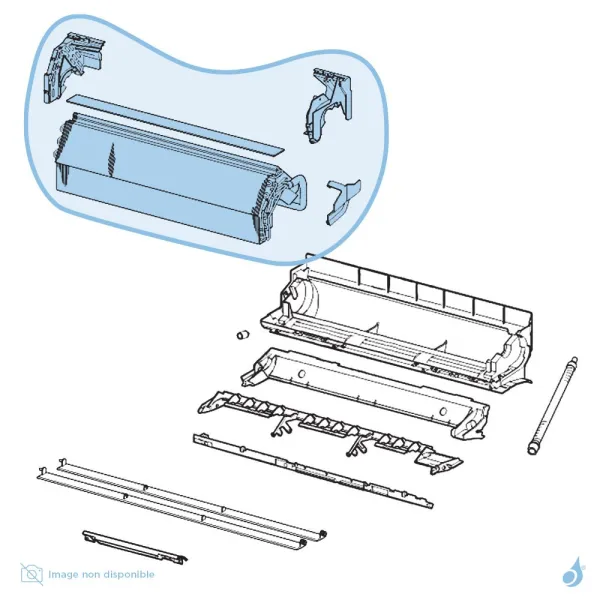 Image non disponible