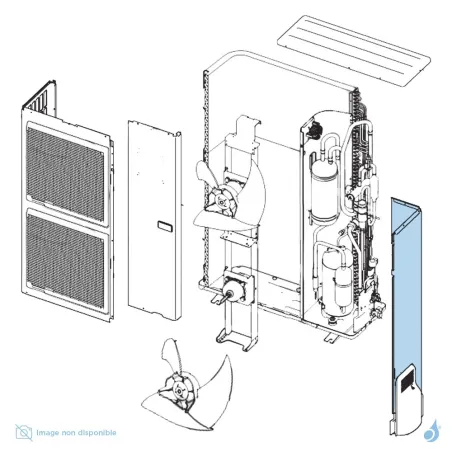 Image non disponible